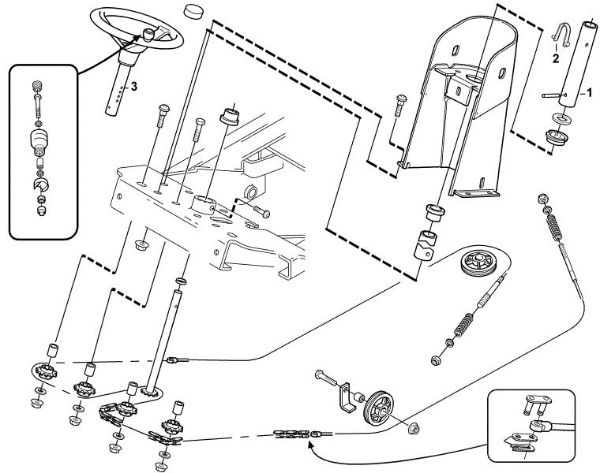 3
2
1