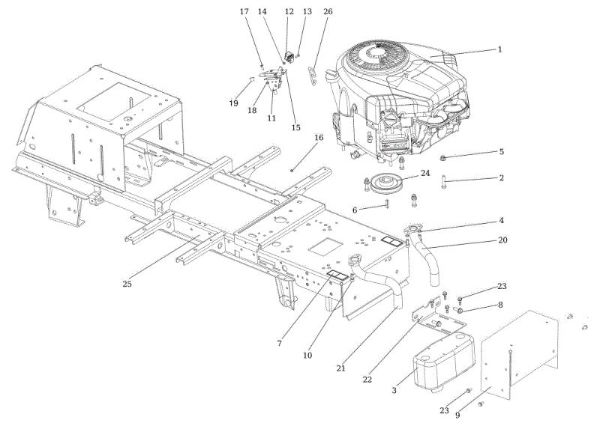 17 14 12 13 26
1
19 18 11 15
16
5
24
2
6
4
20
25
23
8
7
10
21
22
3
23
9